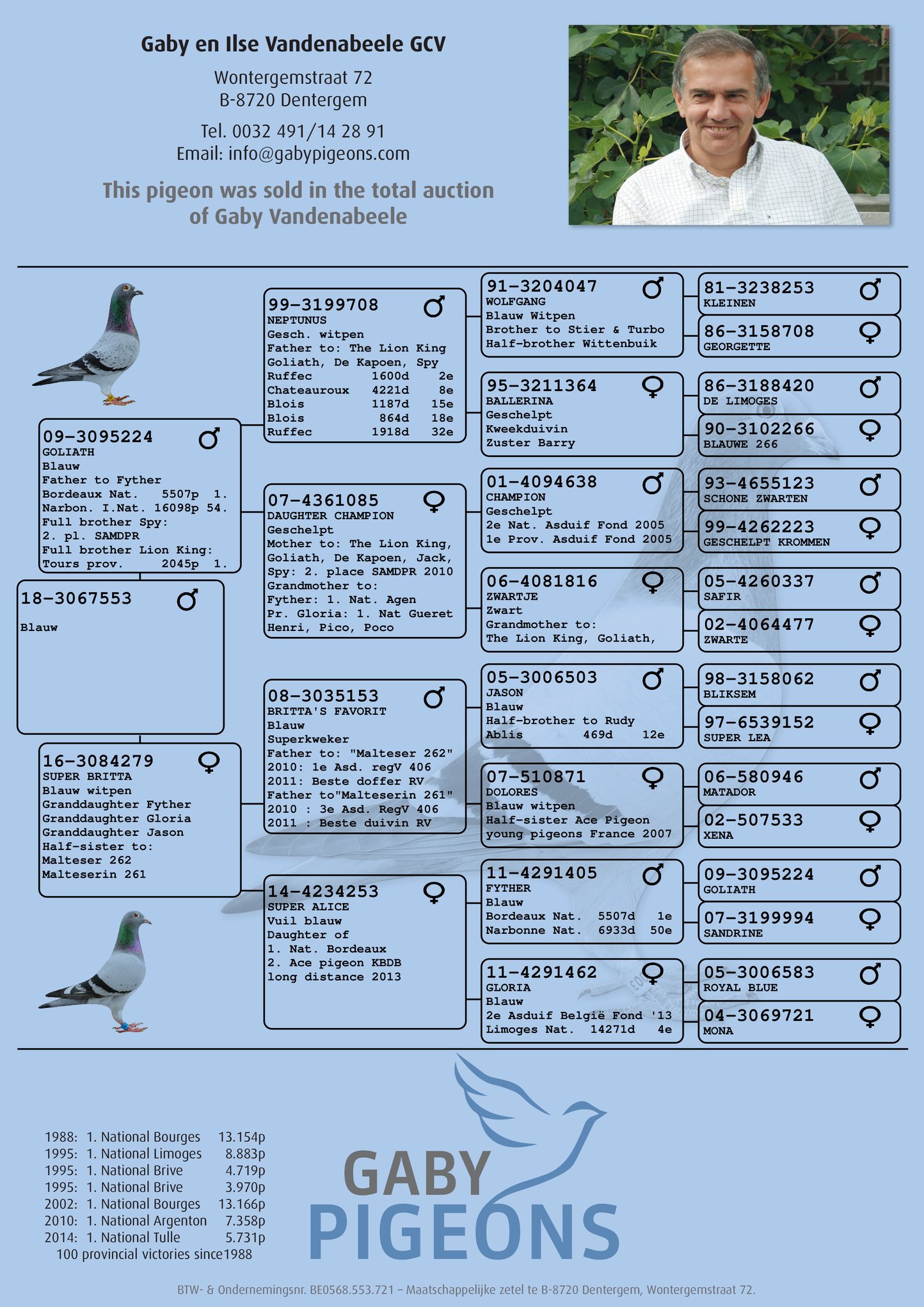 Gaby en Ilse Vandenabeele GCV

Wontergemstraat 72
B-8720 Dentergem

Tel. 0032 491/14 28 91
Email: info@gabypigeons.com

This pigeon was sold in the total auction of Gaby Vandenabeele

18-3067553 ♂
Blauw

09-3095224 ♂
GOLIATH
Blauw
Father to Fyther
Bordeaux Nat. 5507p 1.
Narbon. I.Nat. 16098p 54.
Full brother Spy:
2. pl. SAMDPR
Full brother Lion King:
Tours prov. 2045p 1.

16-3084279 ♀
SUPER BRITTA
Blauw witpen
Granddaughter Fyther
Granddaughter Gloria
Granddaughter Jason
Half-sister to:
Malteser 262
Malteserin 261

99-3199708 ♂
NEPTUNUS
Gesch. witpen
Father to: The Lion King
Goliath, De Kapoen, Spy
Ruffec 1600d 2e
Chateauroux 4221d 8e
Blois 1187d 15e
Blois 864d 18e
Ruffec 1918d 32e

07-4361085 ♀
DAUGHTER CHAMPION
Geschelpt
Mother to: The Lion King,
Goliath, De Kapoen, Jack,
Spy: 2. place SAMDPR 2010
Grandmother to:
Fyther: 1. Nat. Agen
Pr. Gloria: 1. Nat Gueret
Henri, Pico, Poco

08-3035153 ♂
BRITTA'S FAVORIT
Blauw
Superkweker
Father to: "Malteser 262"
2010: 1e Asd. regV 406
2011: Beste doffer RV
Father to"Malteserin 261"
2010 : 3e Asd. RegV 406
2011 : Beste duivin RV

14-4234253 ♀
SUPER ALICE
Vuil blauw
Daughter of
1. Nat. Bordeaux
2. Ace pigeon KBDB
long distance 2013

91-3204047 ♂
WOLFGANG
Blauw Witpen
Brother to Stier & Turbo
Half-brother Wittenbuik

95-3211364 ♀
BALLERINA
Geschelpt
Kweekduivin
Zuster Barry

01-4094638 ♂
CHAMPION
Geschelpt
2e Nat. Asduif Fond 2005
1e Prov. Asduif Fond 2005

06-4081816 ♀
ZWARTJE
Zwart
Grandmother to:
The Lion King, Goliath,

05-3006503 ♂
JASON
Blauw
Half-brother to Rudy
Ablis 469d 12e

07-510871 ♀
DOLORES
Blauw witpen
Half-sister Ace Pigeon
young pigeons France 2007

11-4291405 ♂
FYTHER
Blauw
Bordeaux Nat. 5507d 1e
Narbonne Nat. 6933d 50e

11-4291462 ♀
GLORIA
Blauw
2e Asduif België Fond '13
Limoges Nat. 14271d 4e

81-3238253 ♂
KLEINEN

86-3158708 ♀
GEORGETTE

86-3188420 ♂
DE LIMOGES

90-3102266 ♀
BLAUWE 266

93-4655123 ♂
SCHONE ZWARTEN

99-4262223 ♀
GESCHELPT KROMMEN

05-4260337 ♂
SAFIR

02-4064477 ♀
ZWARTE

98-3158062 ♂
BLIKSEM

97-6539152 ♀
SUPER LEA

06-580946 ♂
MATADOR

02-507533 ♀
XENA

09-3095224 ♂
GOLIATH

07-3199994 ♀
SANDRINE

05-3006583 ♂
ROYAL BLUE

04-3069721 ♀
MONA

1988: 1. National Bourges 13.154p
1995: 1. National Limoges 8.883p
1995: 1. National Brive 4.719p
1995: 1. National Brive 3.970p
2002: 1. National Bourges 13.166p
2010: 1. National Argenton 7.358p
2014: 1. National Tulle 5.731p
100 provincial victories since1988

GABY
PIGEONS

BTW- & Ondernemingsnr. BE0568.553.721 – Maatschappelijke zetel te B-8720 Dentergem, Wontergemstraat 72.